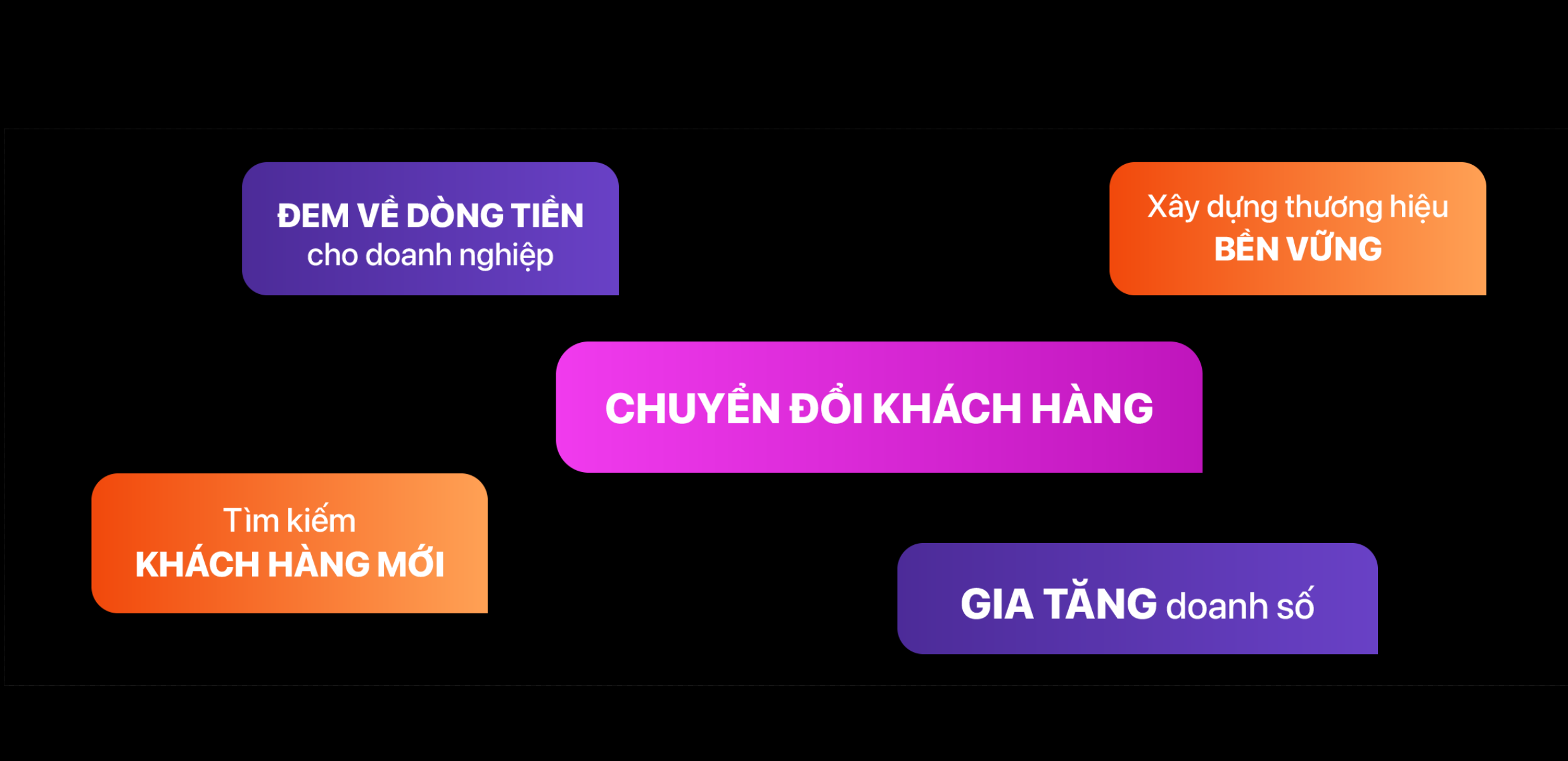 ĐEM VỀ DÒNG TIỀN
cho doanh nghiệp

Xây dựng thương hiệu
BỀN VỮNG

CHUYỂN ĐỔI KHÁCH HÀNG

Tìm kiếm
KHÁCH HÀNG MỚI

GIA TĂNG doanh số